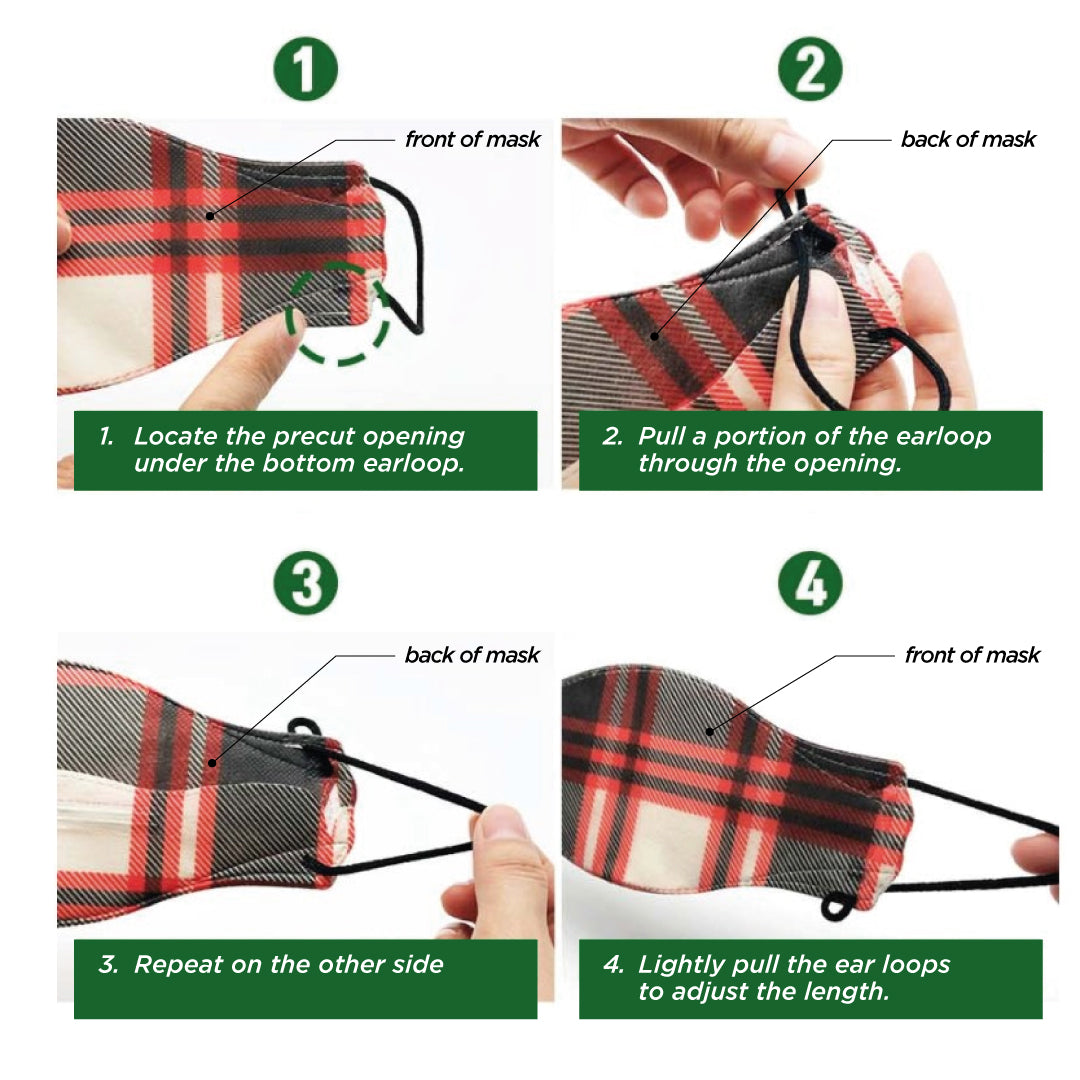 1

front of mask

1. Locate the precut opening under the bottom earloop.

2

back of mask

2. Pull a portion of the earloop through the opening.

3

back of mask

3. Repeat on the other side

4

front of mask

4. Lightly pull the ear loops to adjust the length.