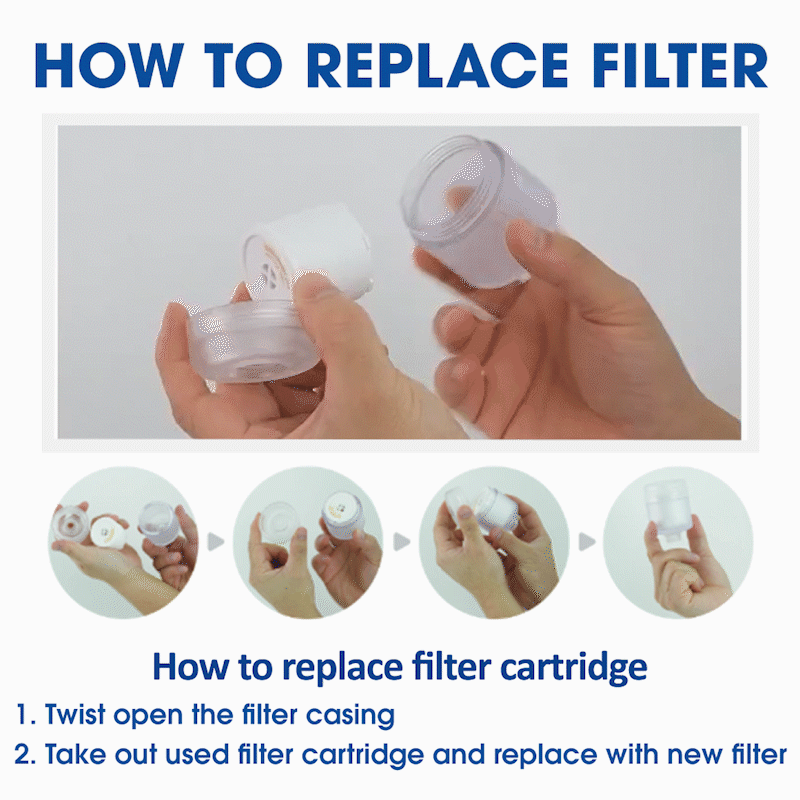 HOW TO REPLACE FILTER

How to replace filter cartridge

1. Twist open the filter casing

2. Take out used filter cartridge and replace with new filter